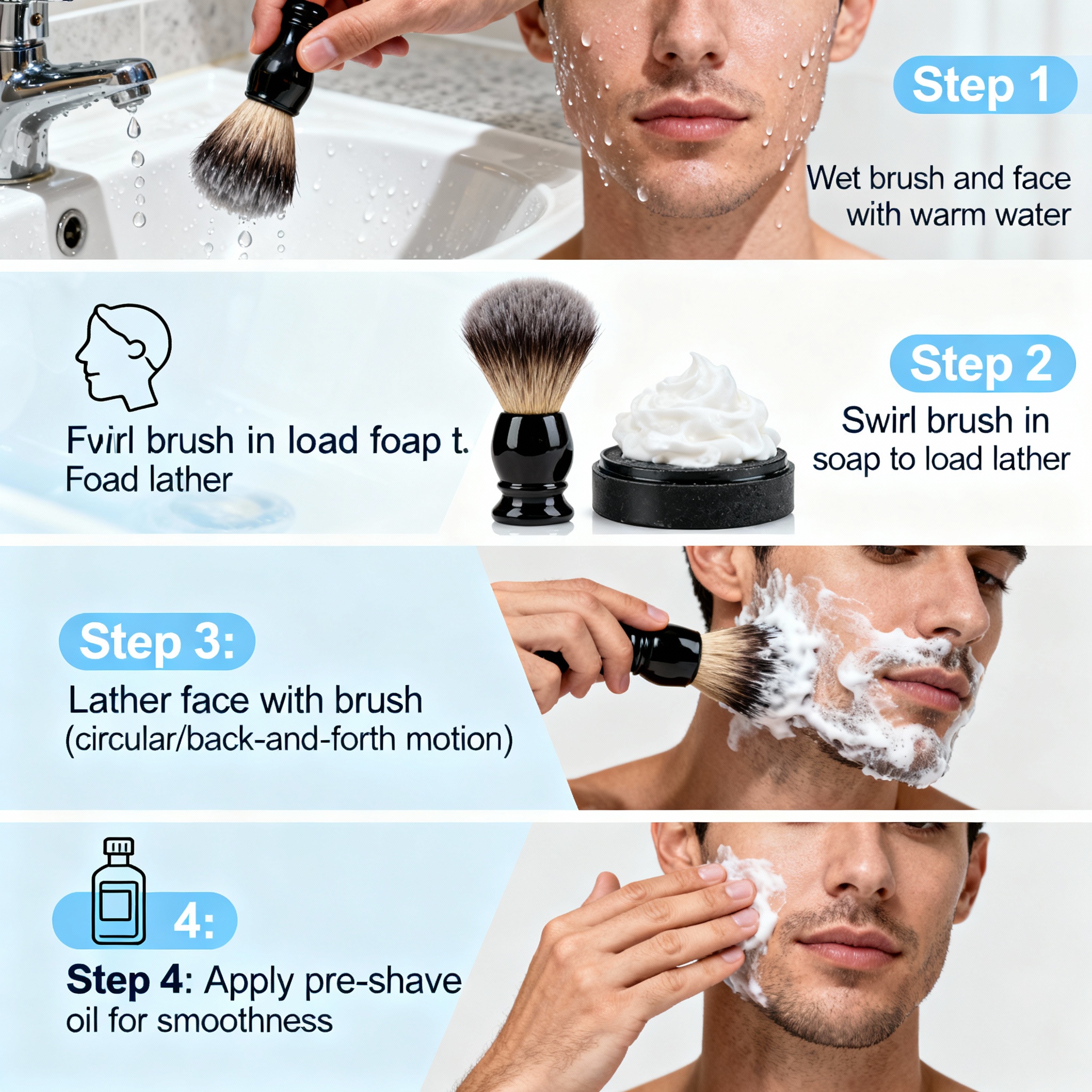 Step 1

Wet brush and face with warm water

Fvirl brush in load foap t. Foad lather

Step 2

Swirl brush in soap to load lather

Step 3:

Lather face with brush (circular/back-and-forth motion)

4:

Step 4: Apply pre-shave oil for smoothness