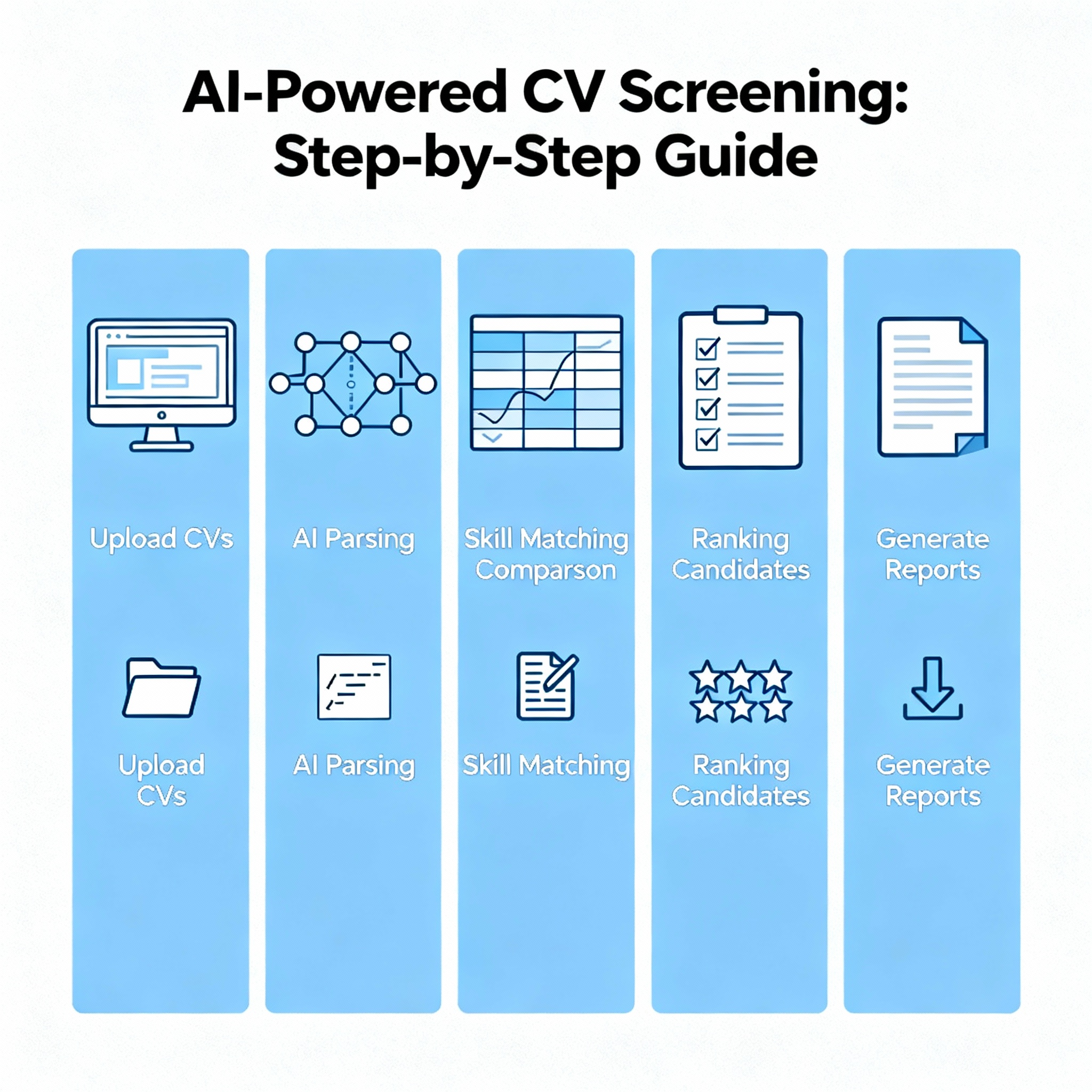 AI-Powered CV Screening: Step-by-Step Guide

Upload CVs

Upload CVs

AI Parsing

AI Parsing

Skill Matching Comparson

Skill Matching

Ranking Candidates

Ranking Candidates

Generate Reports

Generate Reports